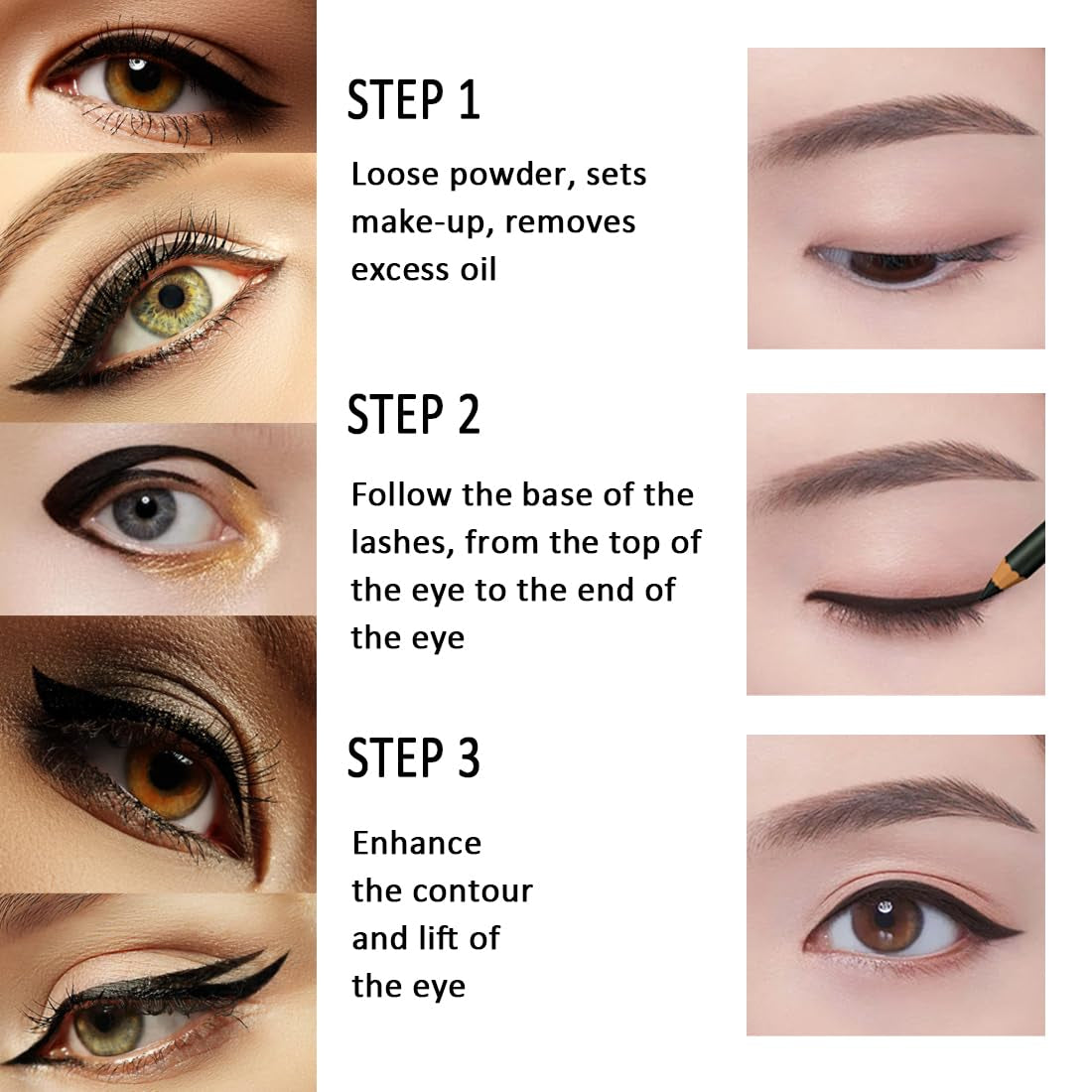 STEP 1

Loose powder, sets make-up, removes excess oil

STEP 2

Follow the base of the lashes, from the top of the eye to the end of the eye

STEP 3

Enhance the contour and lift of the eye