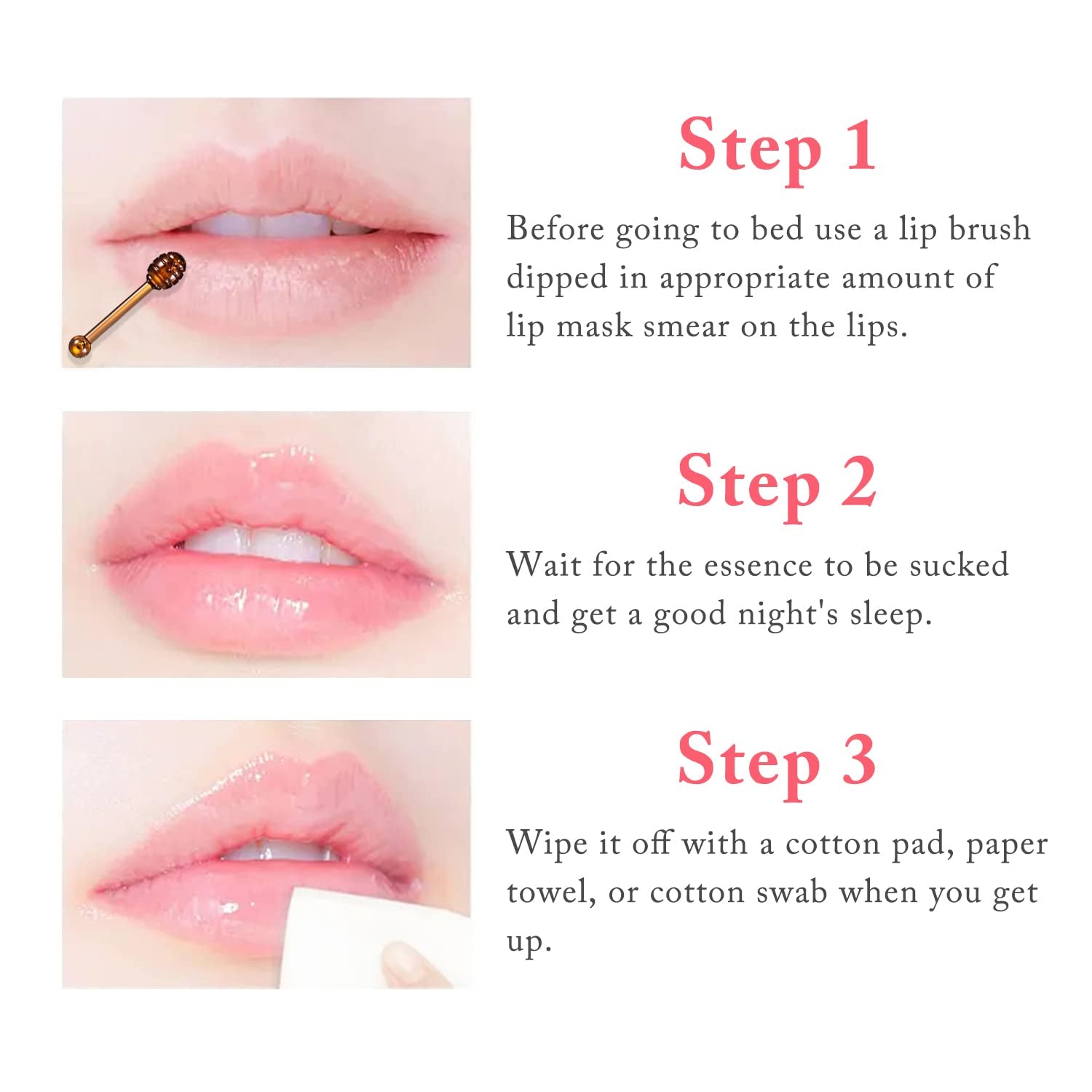 Step 1

Before going to bed use a lip brush dipped in appropriate amount of lip mask smear on the lips.

Step 2

Wait for the essence to be sucked and get a good night's sleep.

Step 3

Wipe it off with a cotton pad, paper towel, or cotton swab when you get up.